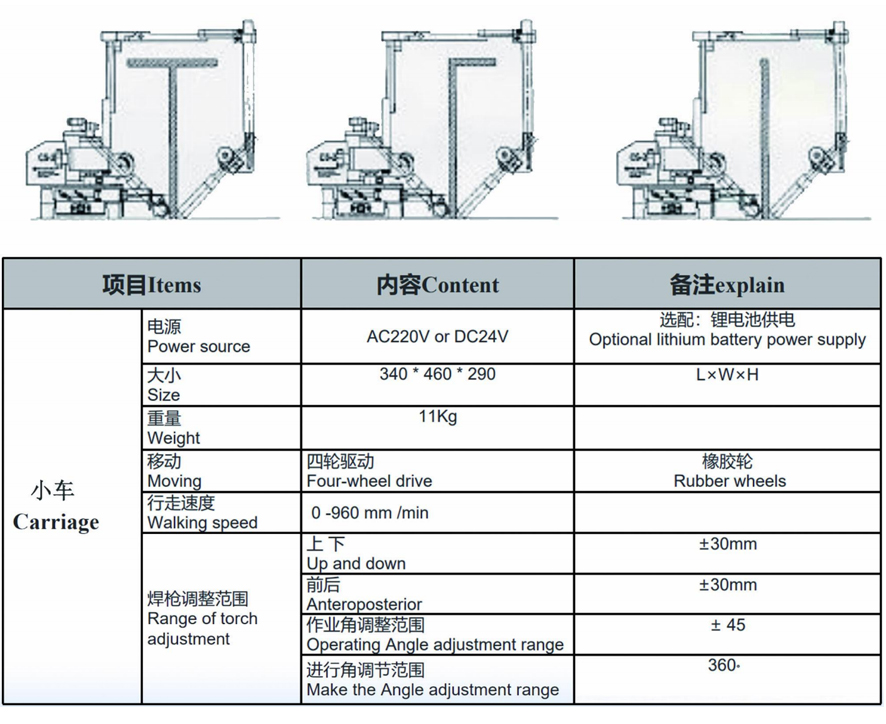 | 项目Items | | 内容Content | 备注explain |
|---|---|---|---|
| 小车 Carriage | 电源 Power source | AC220V or DC24V | 选配：锂电池供电 Optional lithium battery power supply |
| | 大小 Size | 340 * 460 * 290 | L×W×H |
| | 重量 Weight | 11Kg | |
| | 移动 Moving | 四轮驱动 Four-wheel drive | 橡胶轮 Rubber wheels |
| | 行走速度 Walking speed | 0 -960 mm /min | |
| | 焊枪调整范围 Range of torch adjustment | 上 下 Up and down | ±30mm |
| | | 前后 Anteroposterior | ±30mm |
| | | 作业角调整范围 Operating Angle adjustment range | ± 45 |
| | | 进行角调节范围 Make the Angle adjustment range | 360· |